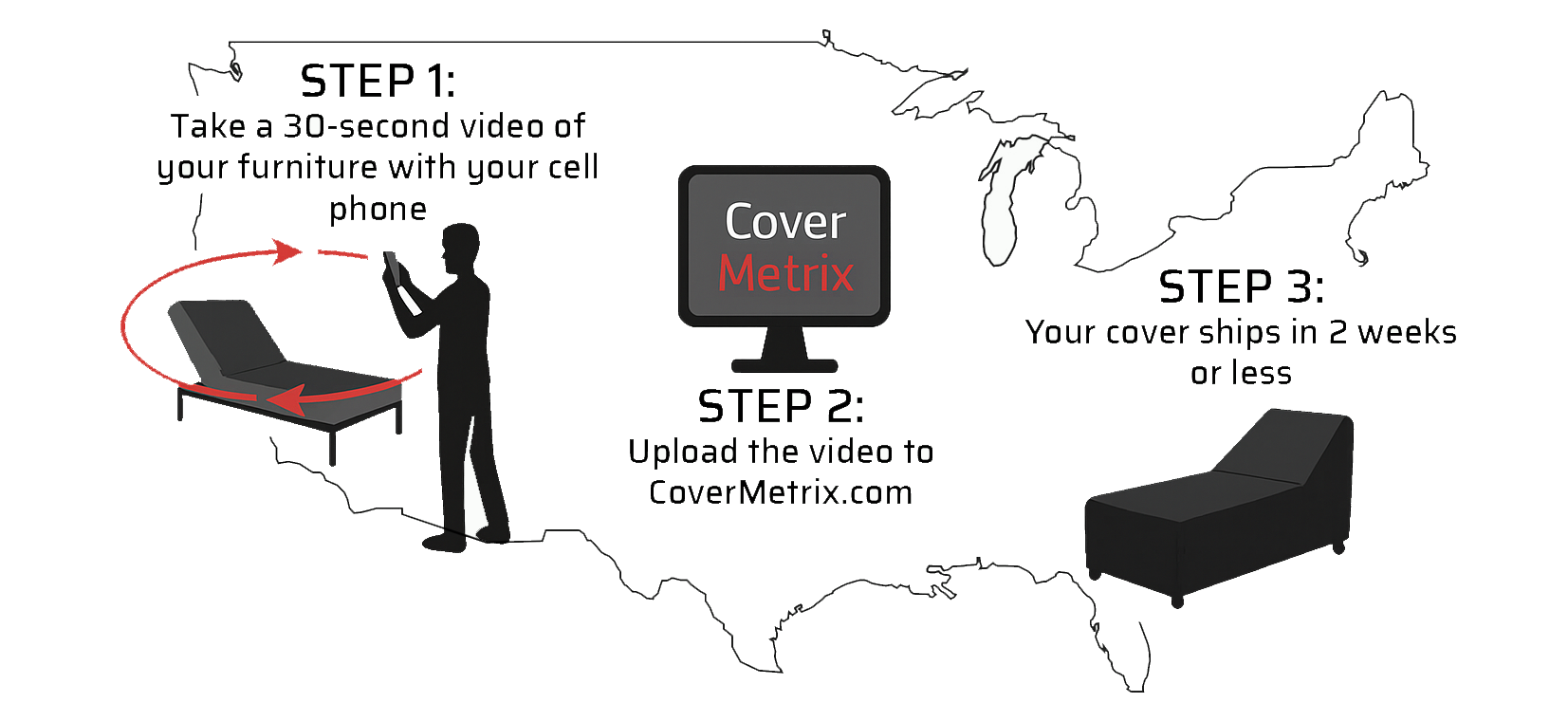 STEP 1:
Take a 30-second video of your furniture with your cell phone

Cover
Metrix

STEP 2:
Upload the video to CoverMetrix.com

STEP 3:
Your cover ships in 2 weeks or less